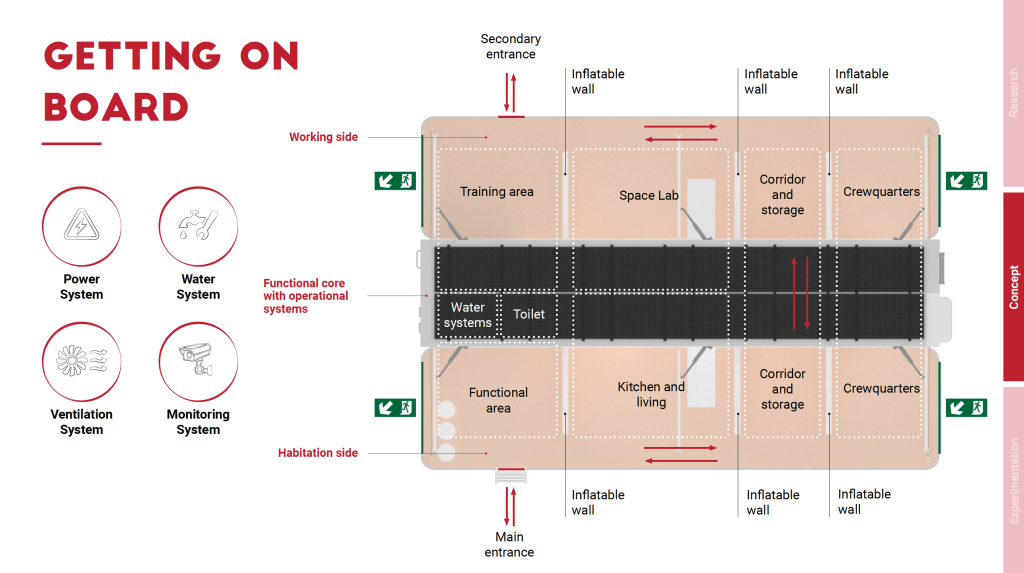 GETTING ON BOARD

Power System

Water System

Ventilation System

Monitoring System

Secondary entrance

Inflatable wall

Inflatable wall

Inflatable wall

Working side

Training area

Space Lab

Corridor and storage

Crewquarters

Functional core with operational systems

Water systems

Toilet

Functional area

Kitchen and living

Corridor and storage

Crewquarters

Habitation side

Inflatable wall

Inflatable wall

Inflatable wall

Main entrance

Research

Concept

Experimentation